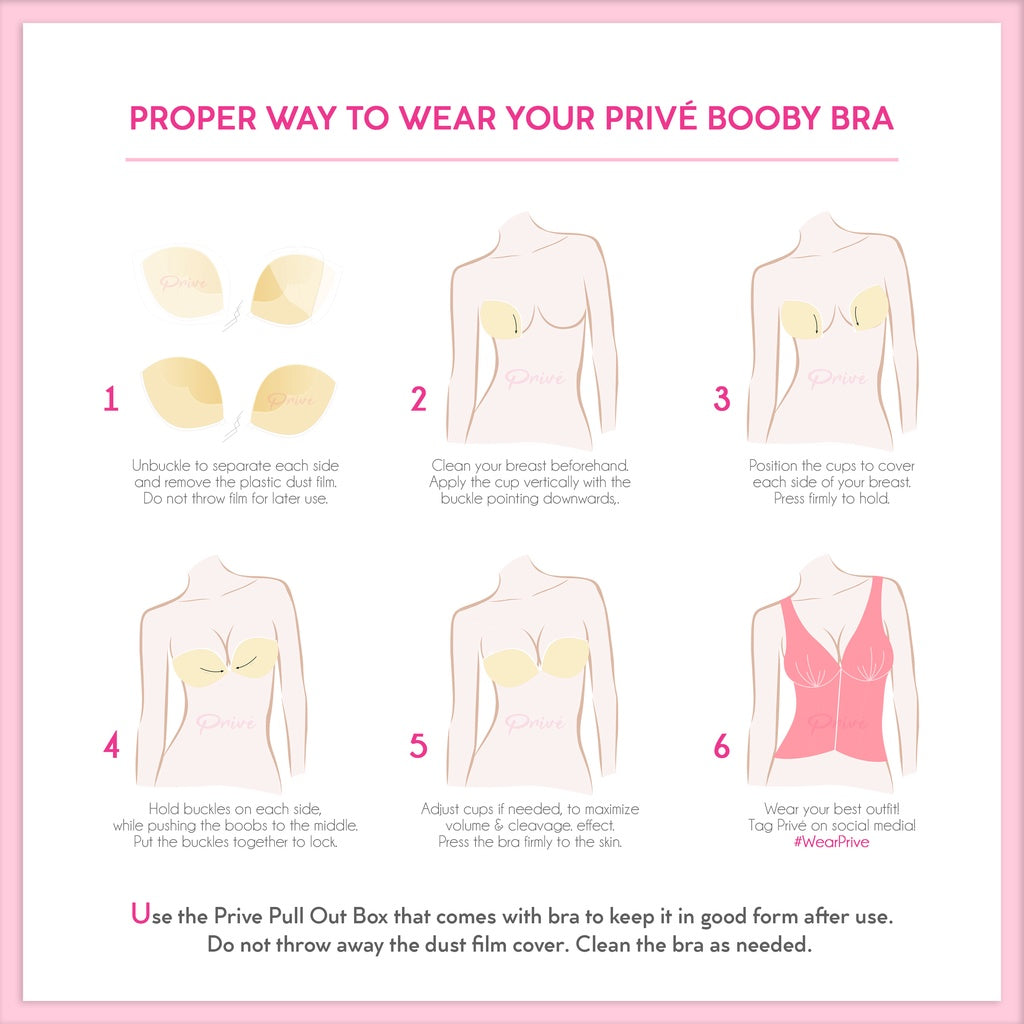 PROPER WAY TO WEAR YOUR PRIVÉ BOOBY BRA

Privé

Privé

1

Unbuckle to separate each side and remove the plastic dust film. Do not throw film for later use.

Privé

2

Clean your breast beforehand. Apply the cup vertically with the buckle pointing downwards,.

Privé

3

Position the cups to cover each side of your breast. Press firmly to hold.

Privé

4

Hold buckles on each side, while pushing the boobs to the middle. Put the buckles together to lock.

Privé

5

Adjust cups if needed, to maximize volume & cleavage. effect. Press the bra firmly to the skin.

Privé

6

Wear your best outfit! Tag Privé on social media! #WearPrive

Use the Prive Pull Out Box that comes with bra to keep it in good form after use. Do not throw away the dust film cover. Clean the bra as needed.