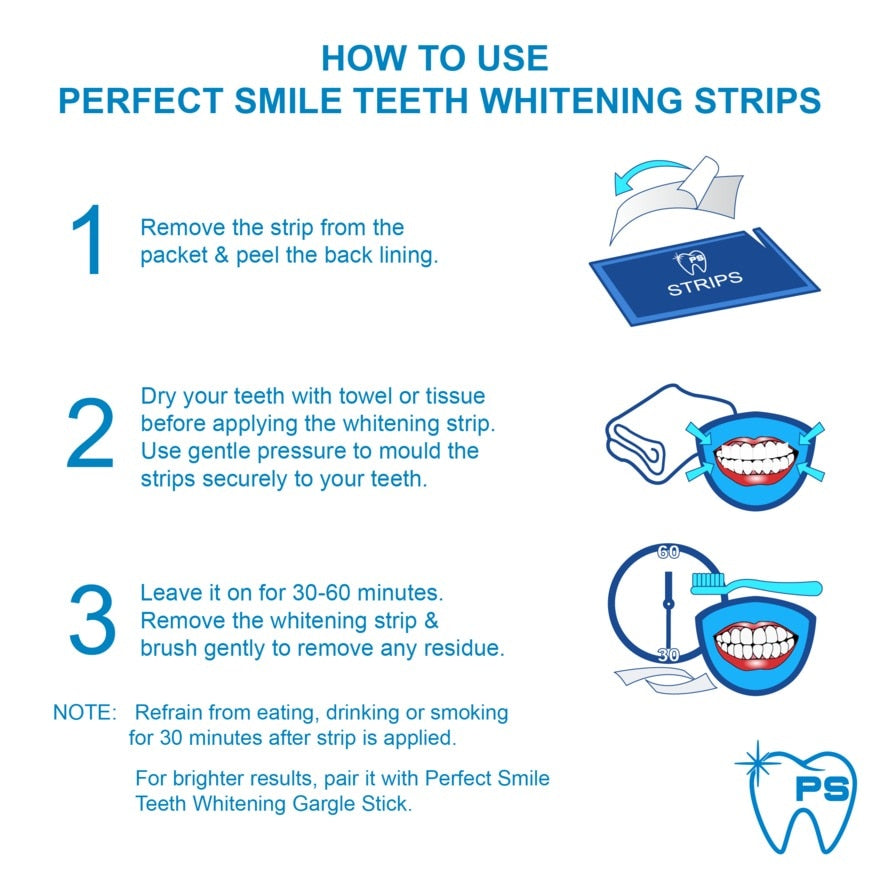 HOW TO USE
PERFECT SMILE TEETH WHITENING STRIPS

1 Remove the strip from the packet & peel the back lining.

PS
STRIPS

2 Dry your teeth with towel or tissue before applying the whitening strip. Use gentle pressure to mould the strips securely to your teeth.

3 Leave it on for 30-60 minutes. Remove the whitening strip & brush gently to remove any residue.

60
30

NOTE: Refrain from eating, drinking or smoking for 30 minutes after strip is applied.

For brighter results, pair it with Perfect Smile Teeth Whitening Gargle Stick.

PS